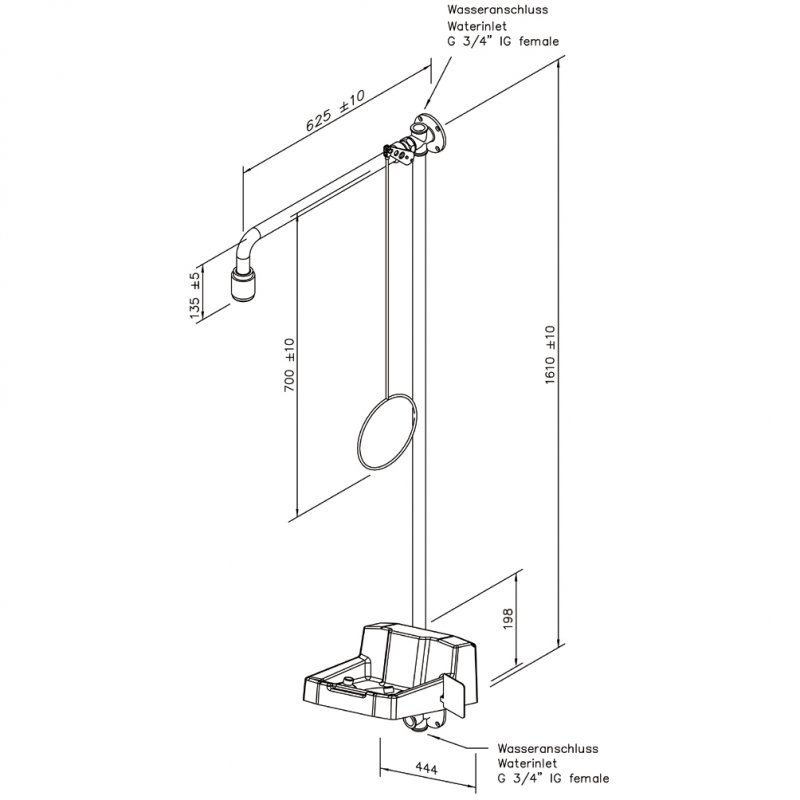 Wasseranschluss
Waterinlet
G 3/4" IG female

625 ±10

135 ±5

700 ±10

1610 ±10

198

444

Wasseranschluss
Waterinlet
G 3/4" IG female